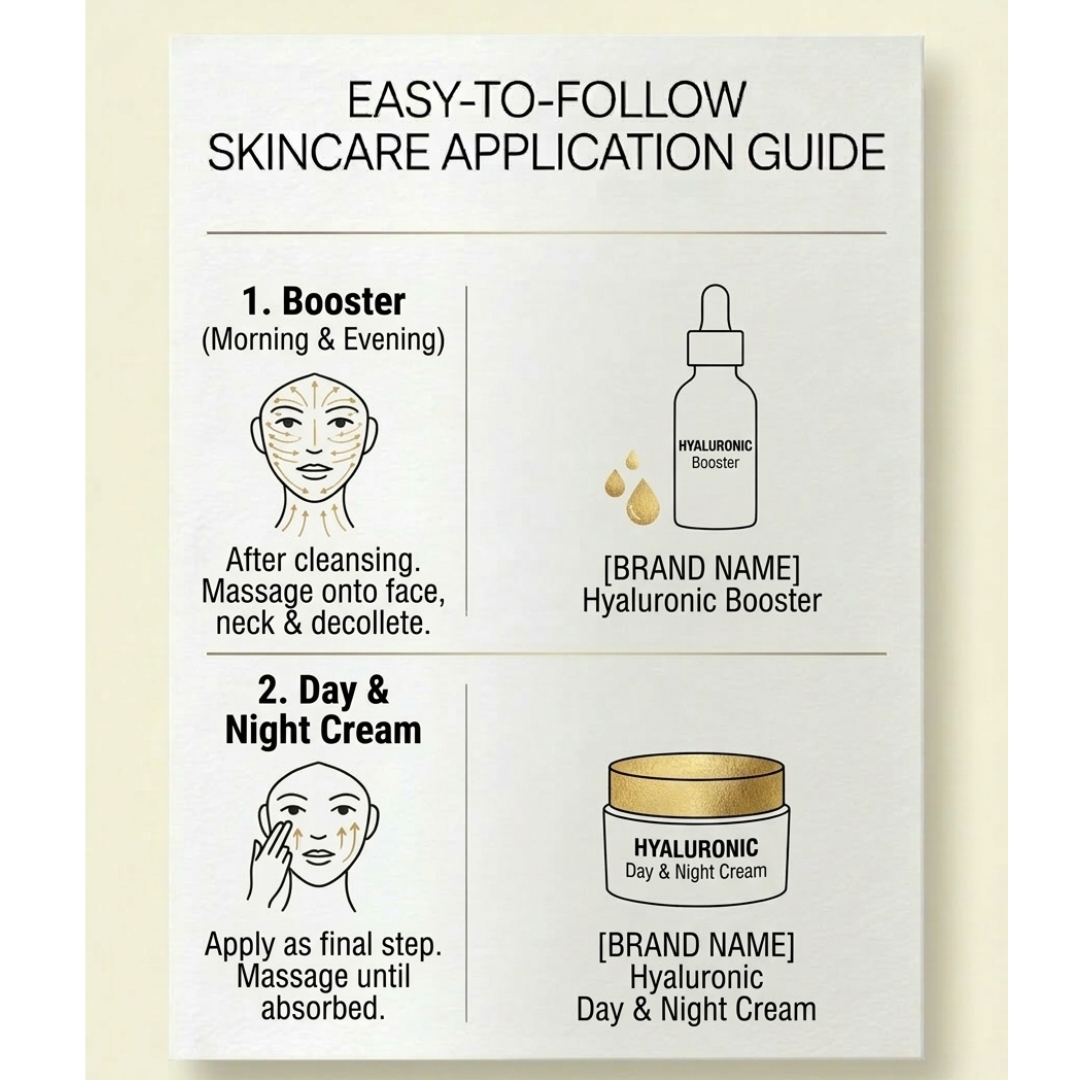 EASY-TO-FOLLOW
SKINCARE APPLICATION GUIDE

1. Booster
(Morning & Evening)

After cleansing. Massage onto face, neck & decollete.

HYALURONIC
Booster

[BRAND NAME]
Hyaluronic Booster

2. Day & Night Cream

Apply as final step. Massage until absorbed.

HYALURONIC
Day & Night Cream

[BRAND NAME]
Hyaluronic
Day & Night Cream